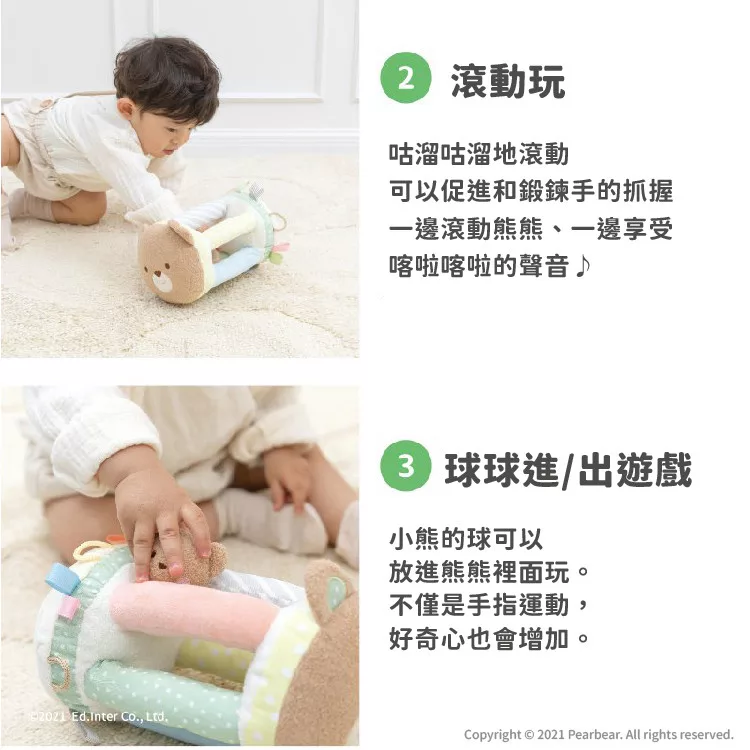 2 滾動玩

咕溜咕溜地滾動
可以促進和鍛鍊手的抓握
一邊滾動熊熊、一邊享受
喀啦喀啦的聲音♪

3 球球進/出遊戲

小熊的球可以
放進熊熊裡面玩。
不僅是手指運動，
好奇心也會增加。

©2021 Ed.Inter Co., Ltd.

Copyright © 2021 Pearbear. All rights reserved.